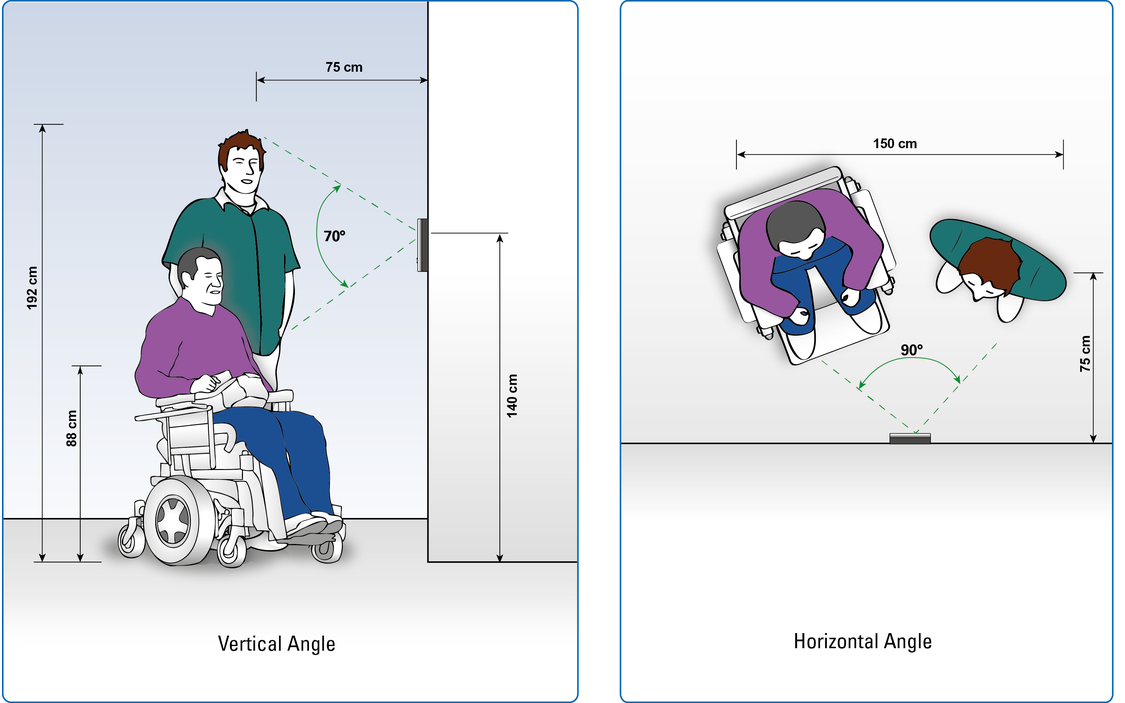 75 cm

192 cm

70°

88 cm

140 cm

Vertical Angle

150 cm

90°

75 cm

Horizontal Angle