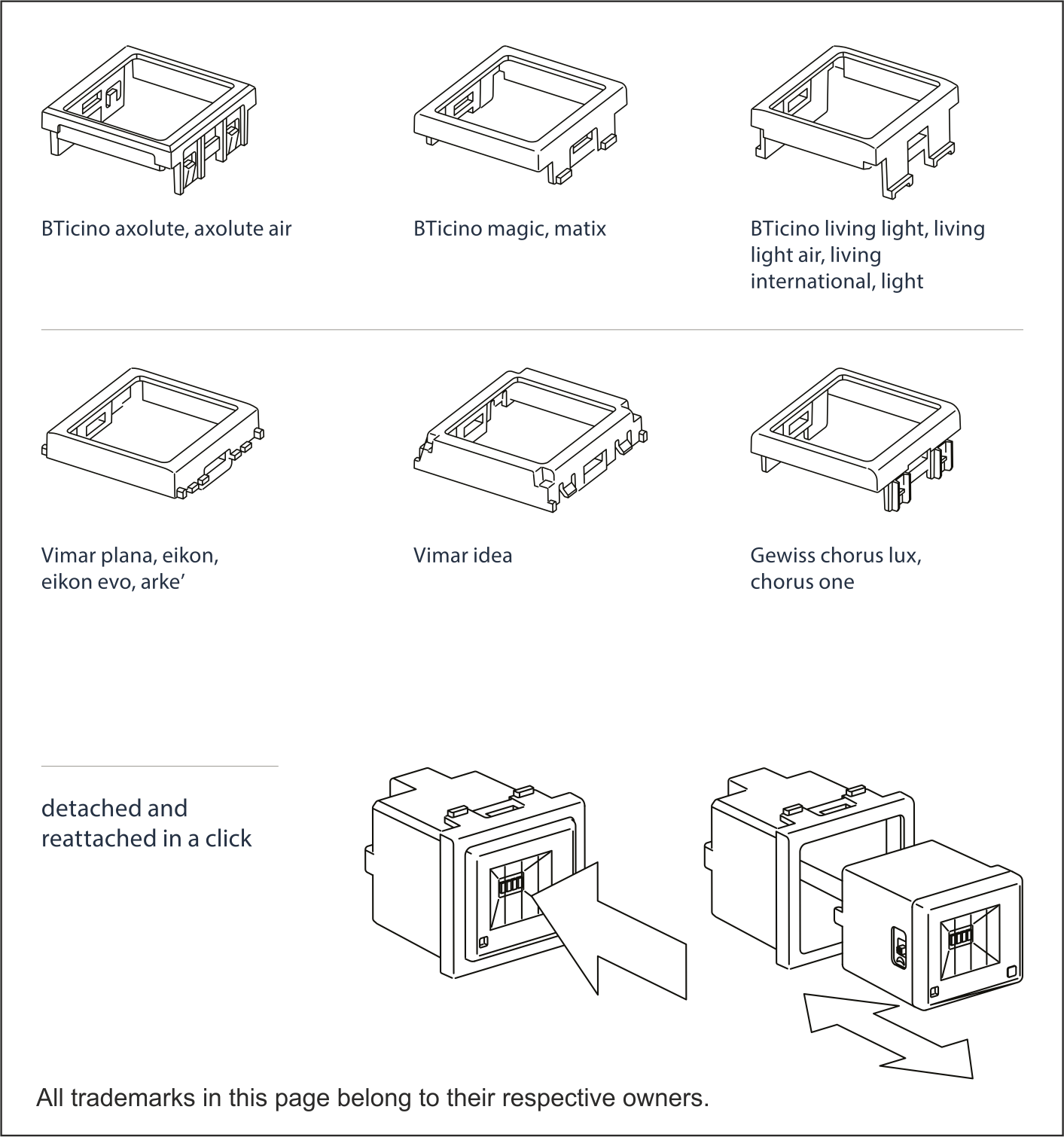 BTicino axolute, axolute air

BTicino magic, matix

BTicino living light, living light air, living international, light

Vimar plana, eikon, eikon evo, arke’

Vimar idea

Gewiss chorus lux, chorus one

detached and reattached in a click

All trademarks in this page belong to their respective owners.