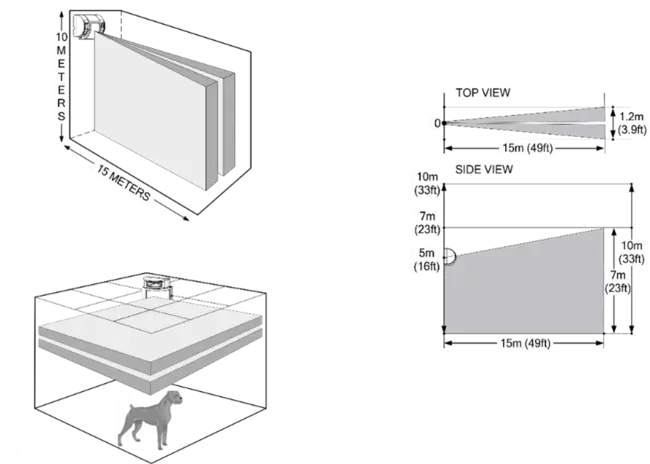 10 METERS

15 METERS

TOP VIEW

0

1.2m (3.9ft)

15m (49ft)

SIDE VIEW

10m (33ft)

7m (23ft)

5m (16ft)

10m (33ft)

7m (23ft)

15m (49ft)