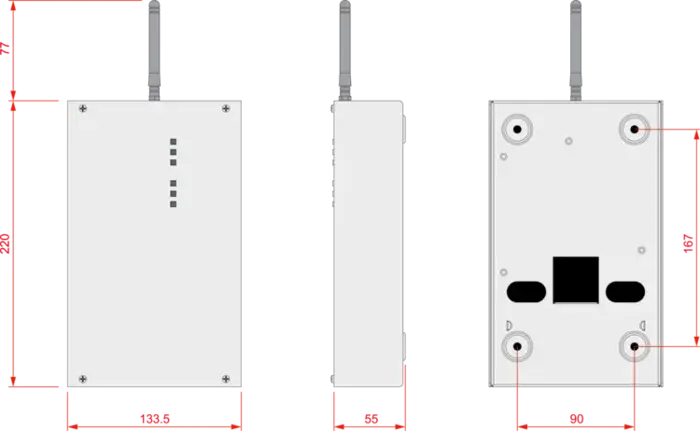 77
220
133.5
55
167
90