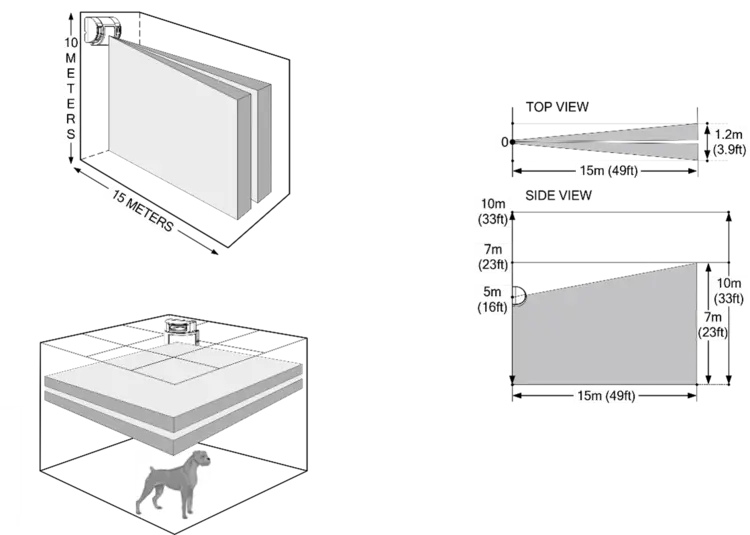 10 METERS

15 METERS

TOP VIEW

0

1.2m (3.9ft)

15m (49ft)

SIDE VIEW

10m (33ft)

7m (23ft)

5m (16ft)

10m (33ft)

7m (23ft)

15m (49ft)